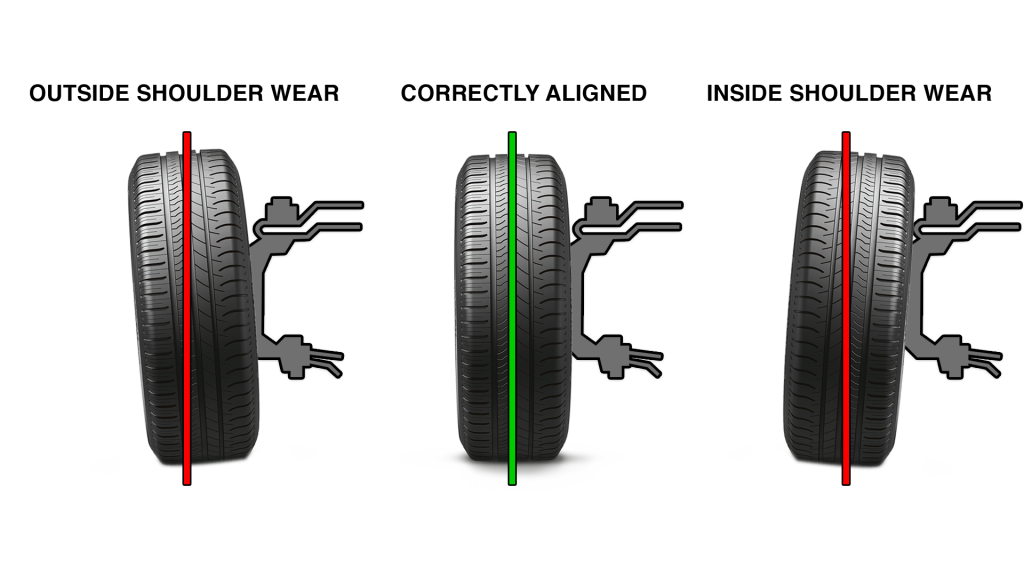 OUTSIDE SHOULDER WEAR

CORRECTLY ALIGNED

INSIDE SHOULDER WEAR